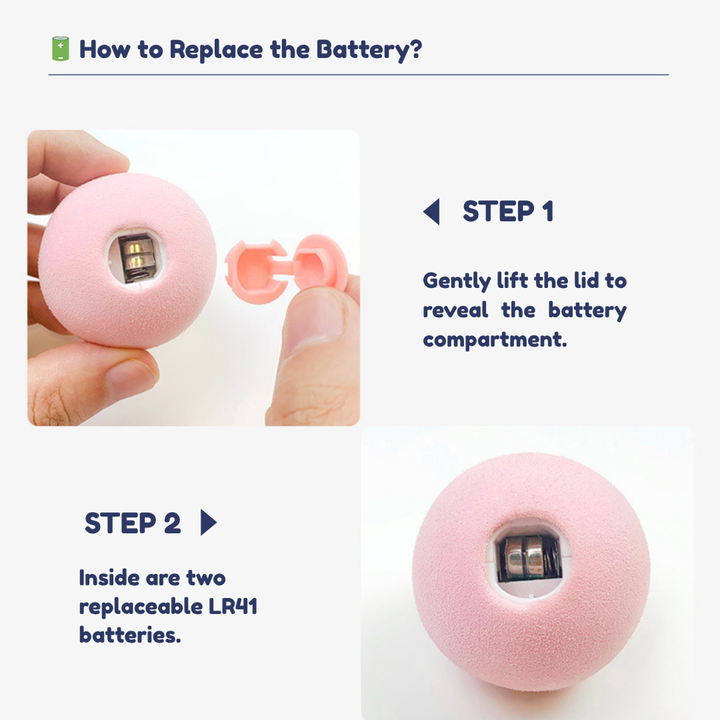 How to Replace the Battery?

STEP 1

Gently lift the lid to reveal the battery compartment.

STEP 2

Inside are two replaceable LR41 batteries.