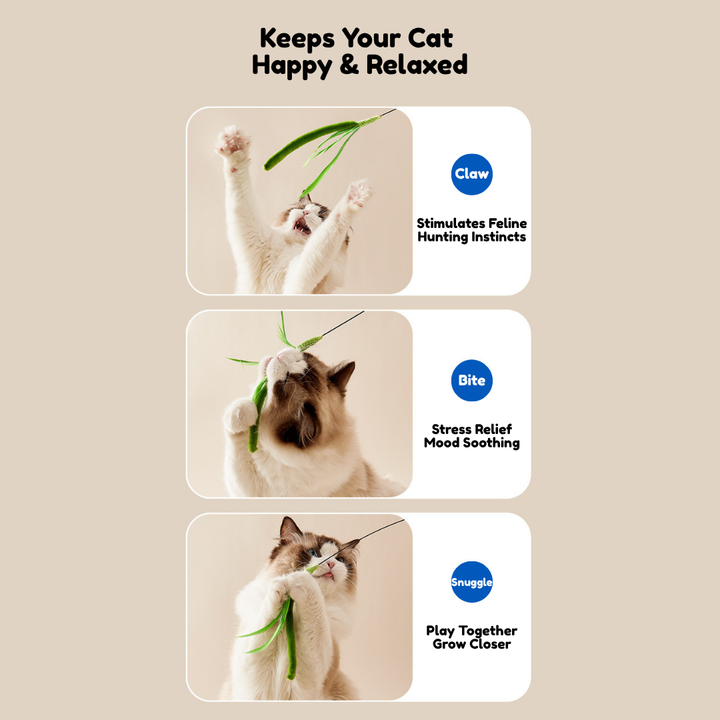 Keeps Your Cat Happy & Relaxed

Claw

Stimulates Feline Hunting Instincts

Bite

Stress Relief Mood Soothing

Snuggle

Play Together Grow Closer